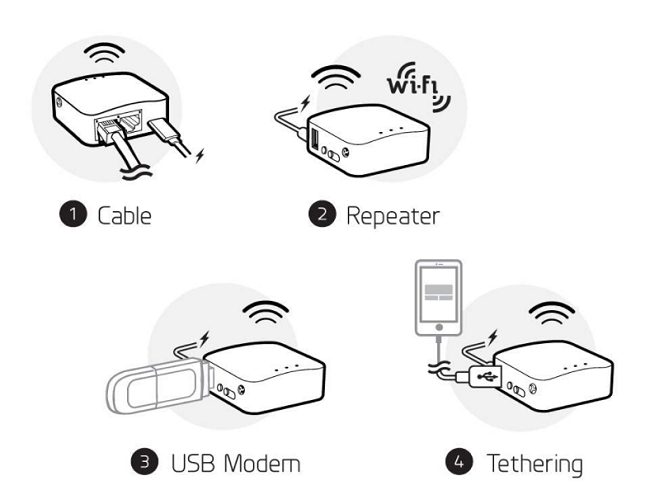 Wi-Fi

1 Cable

2 Repeater

3 USB Modem

4 Tethering