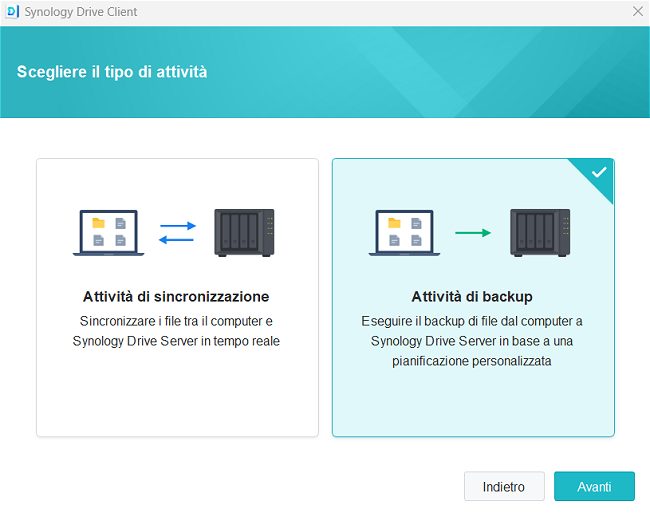 Synology Drive Client

Scegliere il tipo di attività

Attività di sincronizzazione
Sincronizzare i file tra il computer e Synology Drive Server in tempo reale

Attività di backup
Eseguire il backup di file dal computer a Synology Drive Server in base a una pianificazione personalizzata

Indietro
Avanti