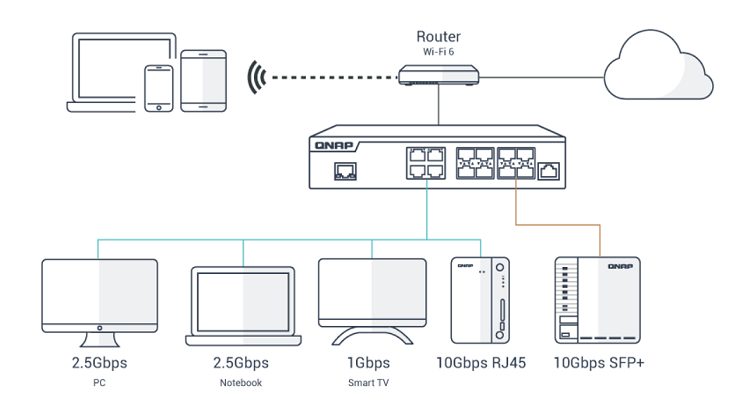 Router
Wi-Fi 6

QNAP

QNAP

QNAP

2.5Gbps
PC

2.5Gbps
Notebook

1Gbps
Smart TV

10Gbps RJ45

10Gbps SFP+