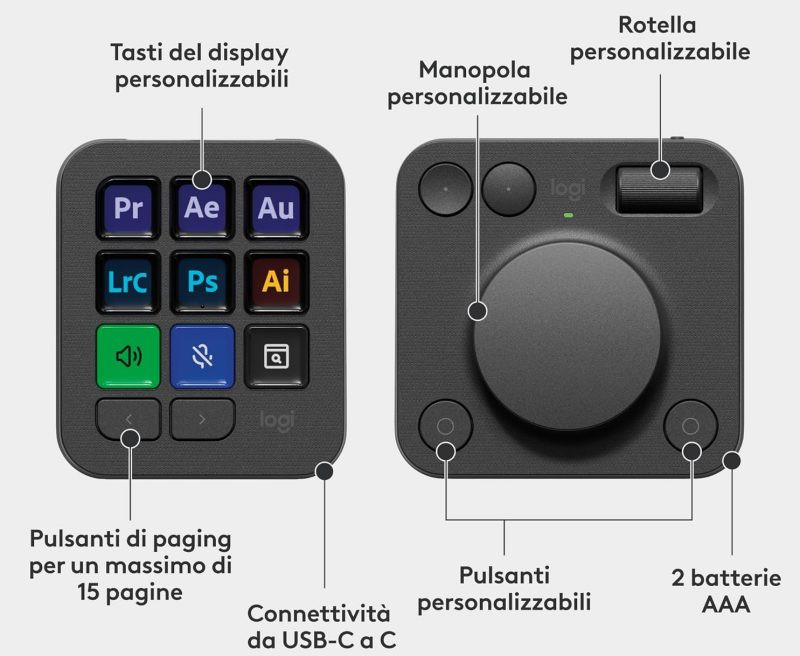 Tasti del display personalizzabili

Pr
Ae
Au
LrC
Ps
Ai

logi

Pulsanti di paging per un massimo di 15 pagine

Connettività da USB-C a C

Manopola personalizzabile

Rotella personalizzabile

logi

Pulsanti personalizzabili

2 batterie AAA