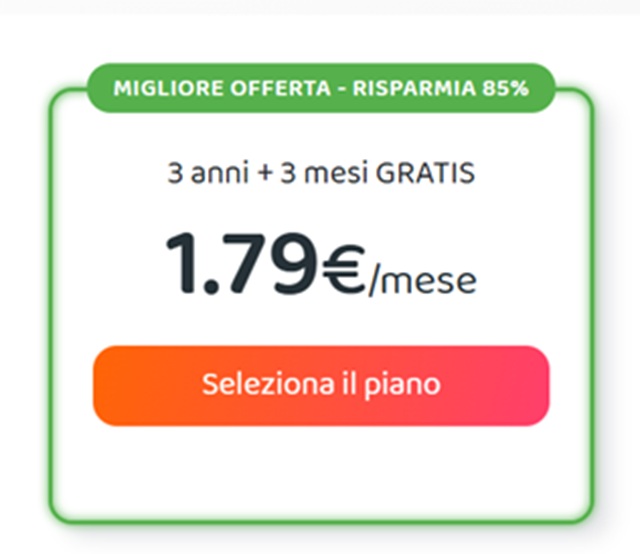 MIGLIORE OFFERTA - RISPARMIA 85%

3 anni + 3 mesi GRATIS

1.79€/mese

Seleziona il piano