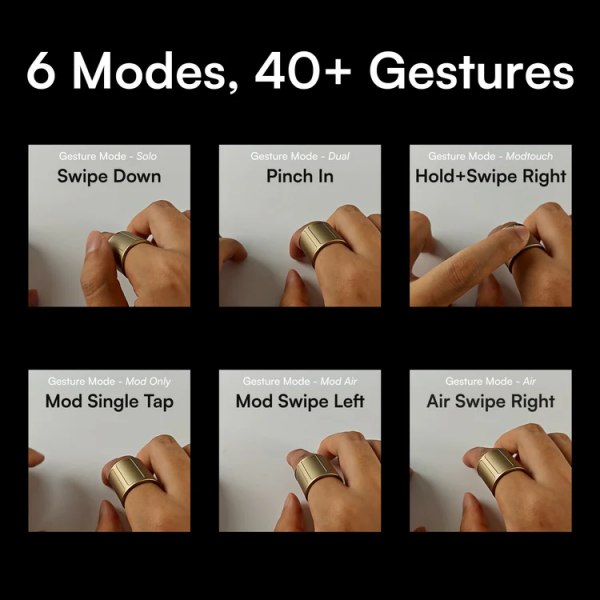 6 Modes, 40+ Gestures

Gesture Mode - Solo
Swipe Down

Gesture Mode - Dual
Pinch In

Gesture Mode - Modtouch
Hold+Swipe Right

Gesture Mode - Mod Only
Mod Single Tap

Gesture Mode - Mod Air
Mod Swipe Left

Gesture Mode - Air
Air Swipe Right