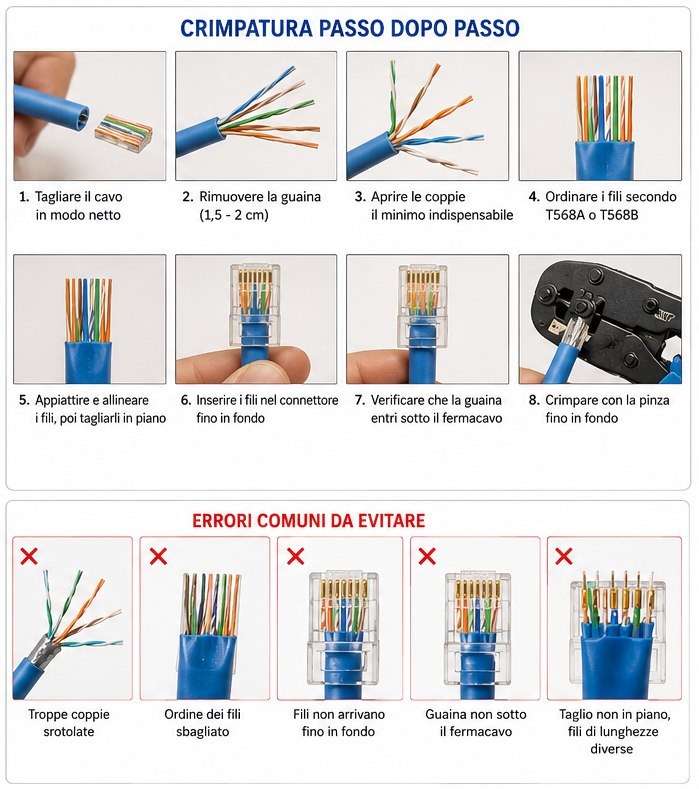 CRIMPATURA PASSO DOPO PASSO

1. Tagliare il cavo in modo netto

2. Rimuovere la guaina (1,5 - 2 cm)

3. Aprire le coppie il minimo indispensabile

4. Ordinare i fili secondo T568A o T568B

5. Appiattire e allineare i fili, poi tagliarli in piano

6. Inserire i fili nel connettore fino in fondo

7. Verificare che la guaina entri sotto il fermacavo

8. Crimpare con la pinza fino in fondo

ERRORI COMUNI DA EVITARE

Troppe coppie srotolate

Ordine dei fili sbagliato

Fili non arrivano fino in fondo

Guaina non sotto il fermacavo

Taglio non in piano, fili di lunghezze diverse